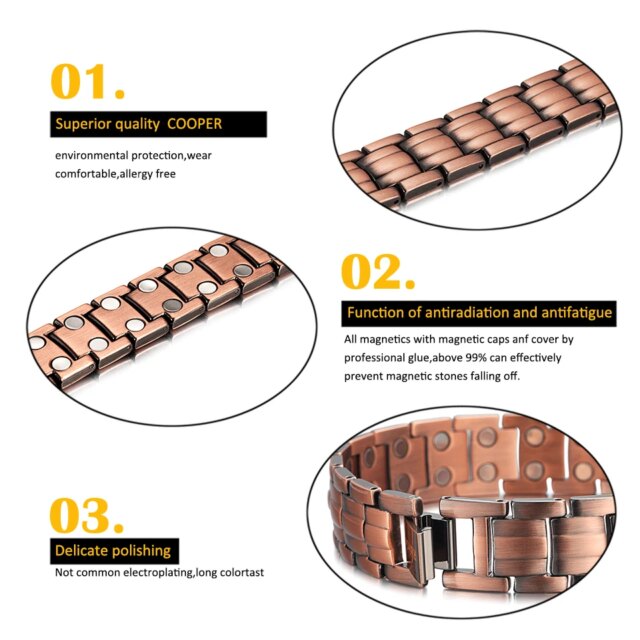 01.

Superior quality COOPER

environmental protection,wear comfortable,allergy free

02.

Function of antiradiation and antifatigue

All magnetics with magnetic caps anf cover by professional glue,above 99% can effectively prevent magnetic stones falling off.

03.

Delicate polishing

Not common electroplating,long colortast